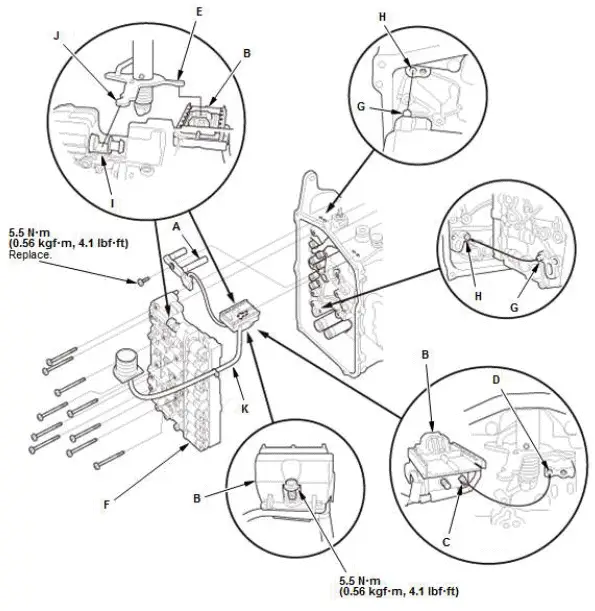 J
E
B
H
G
I
5.5 N·m
(0.56 kgf·m, 4.1 lbf·ft)
Replace.
A
H
G
K
B
D
F
B
C
5.5 N·m
(0.56 kgf·m, 4.1 lbf·ft)