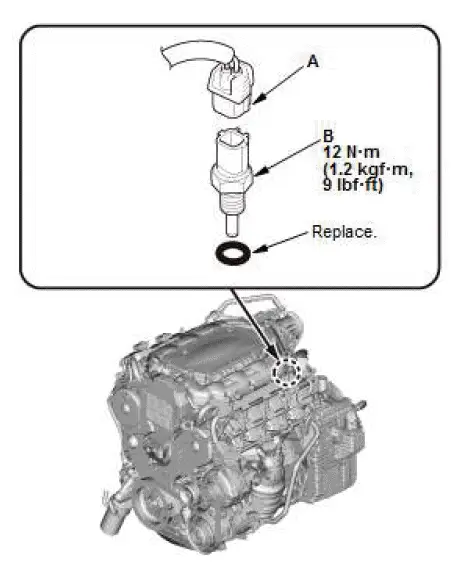 A

B
12 N·m
(1.2 kgf·m,
9 lbf·ft)

Replace.