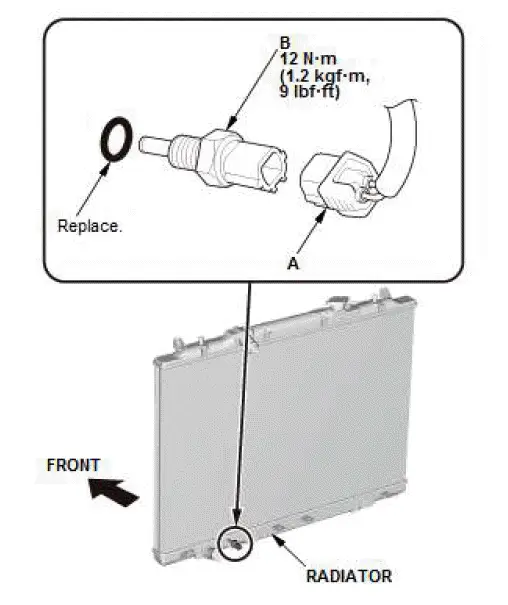 B
12 N·m
(1.2 kgf·m,
9 lbf·ft)

Replace.

A

FRONT

RADIATOR