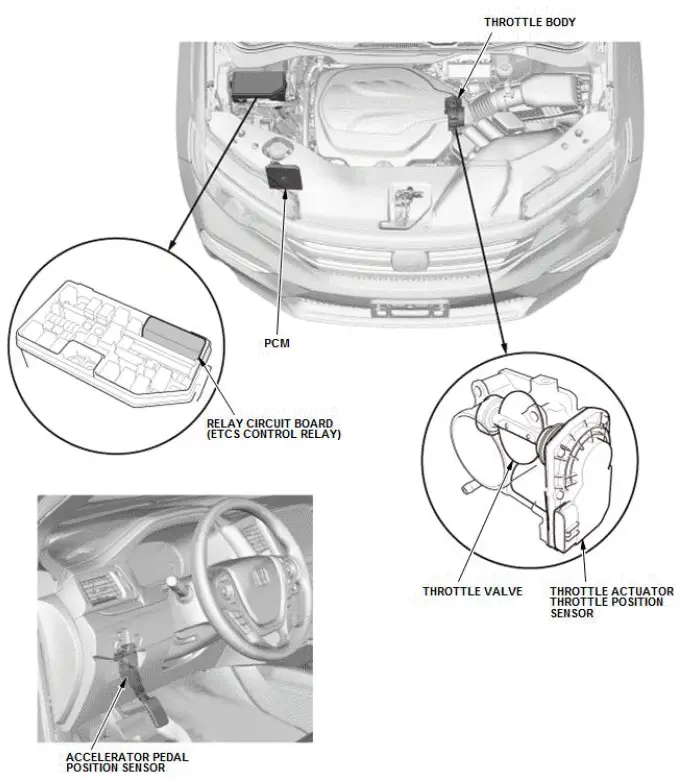 THROTTLE BODY

PCM

RELAY CIRCUIT BOARD (ETCS CONTROL RELAY)

THROTTLE VALVE

THROTTLE ACTUATOR THROTTLE POSITION SENSOR

ACCELERATOR PEDAL POSITION SENSOR