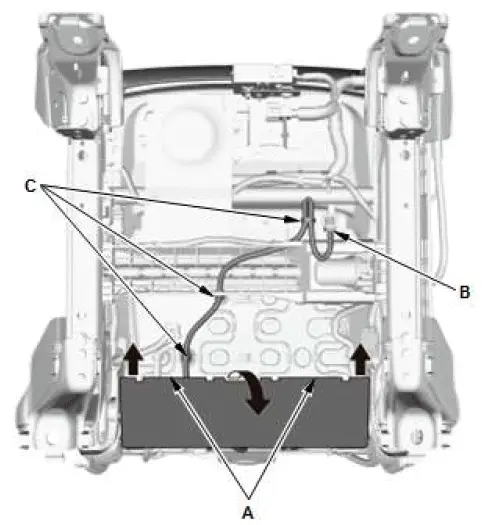 C

B

A