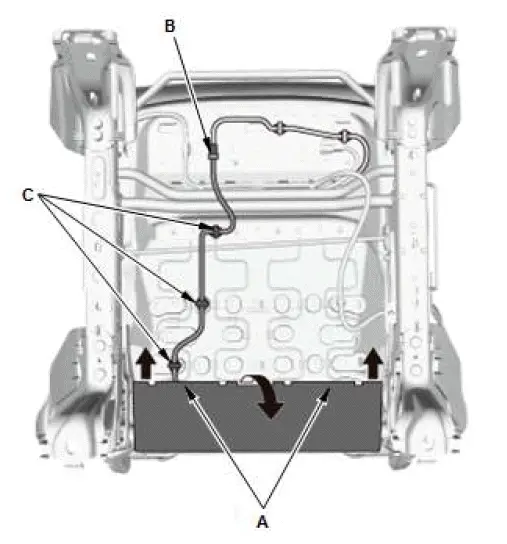 B
C
A