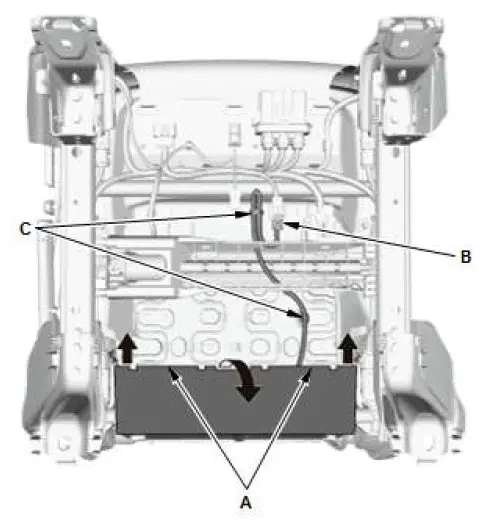 C
B
A