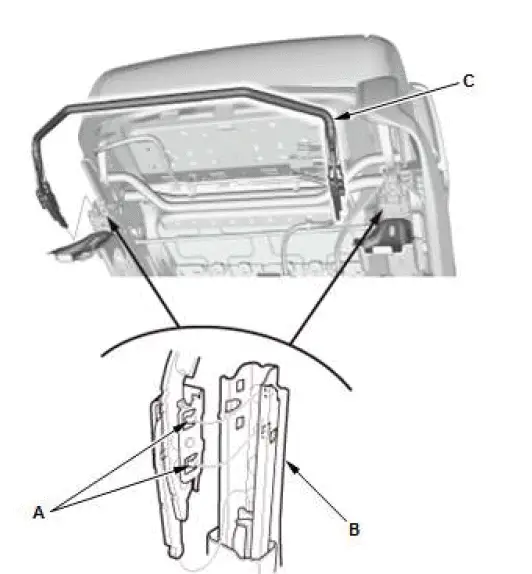 C

A

B