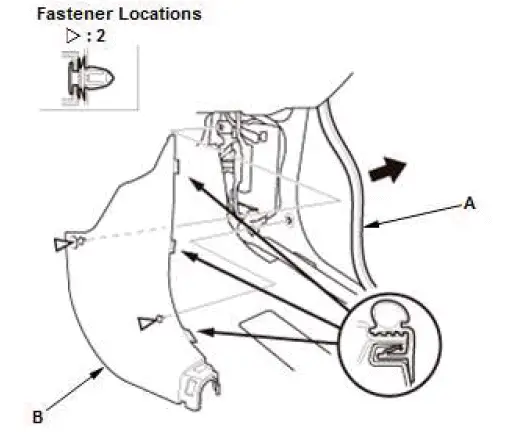 Fastener Locations
▷ : 2

A

B