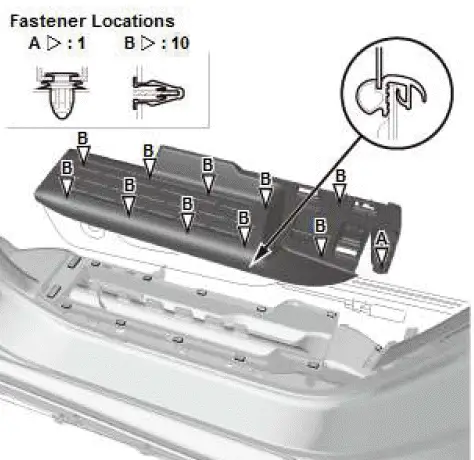 Fastener Locations

A ▷ : 1 B ▷ : 10

B
B
B
B
B
B
B
B
B
B
A