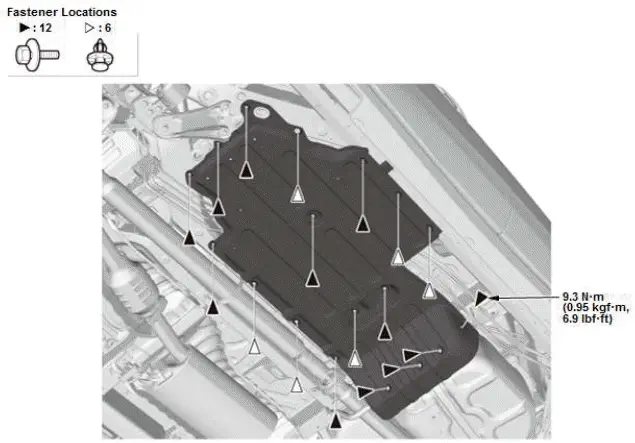 Fastener Locations
▶ : 12 ▷ : 6

9.3 N·m
(0.95 kgf·m,
6.9 lbf·ft)