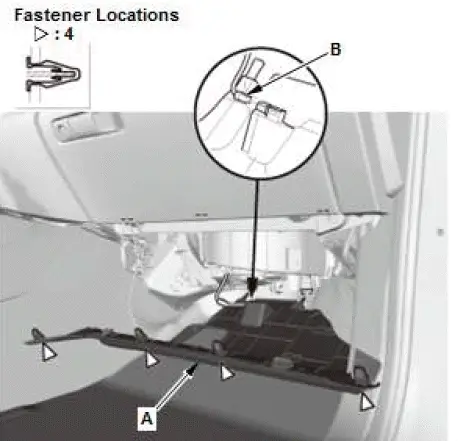 Fastener Locations

▷ : 4

B

A