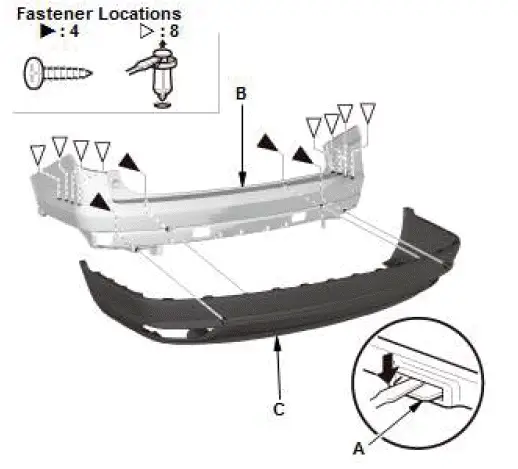 Fastener Locations
▶ : 4 ▷ : 8

B

C

A