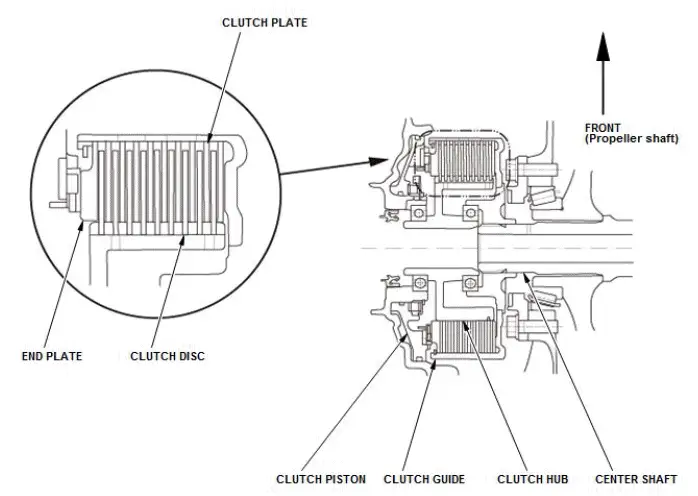 CLUTCH PLATE

FRONT
(Propeller shaft)

END PLATE

CLUTCH DISC

CLUTCH PISTON

CLUTCH GUIDE

CLUTCH HUB

CENTER SHAFT