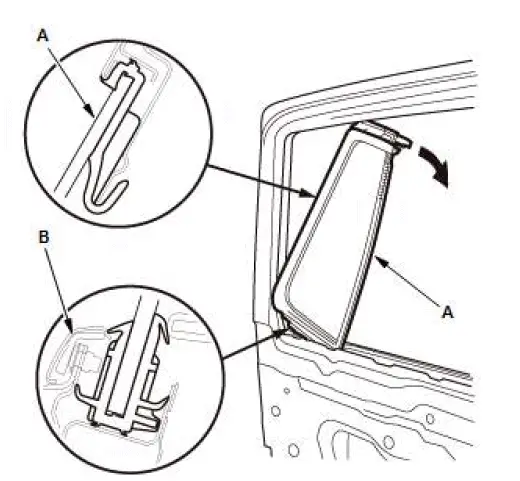 A

B

A