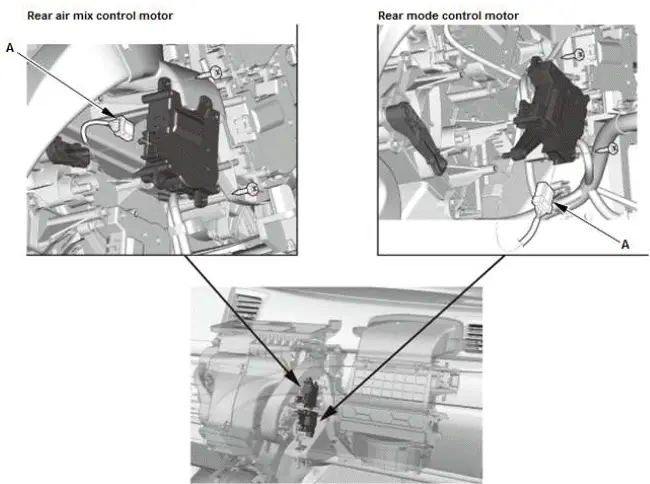 Rear air mix control motor

A

Rear mode control motor

A