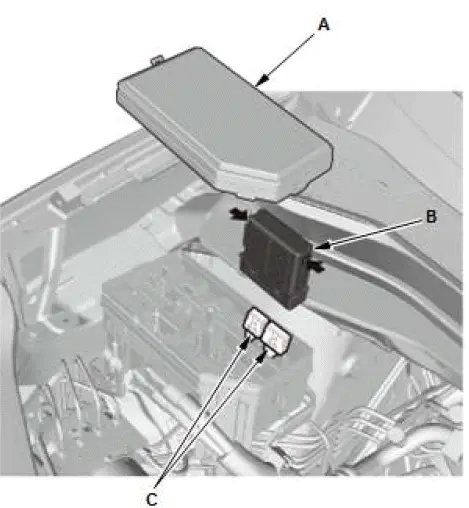 A
B
C